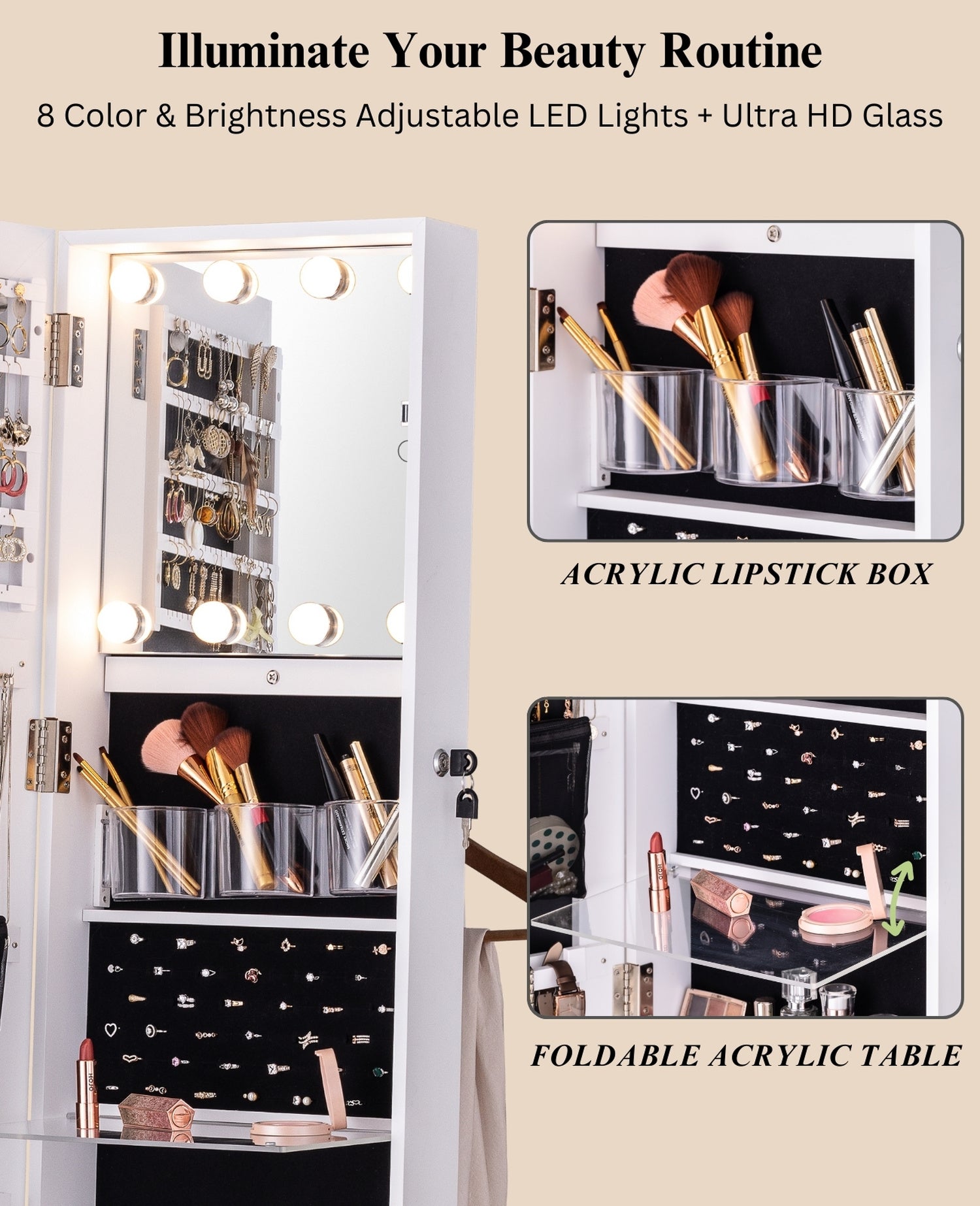 Illuminate Your Beauty Routine
8 Color & Brightness Adjustable LED Lights + Ultra HD Glass

ACRYLIC LIPSTICK BOX

FOLDABLE ACRYLIC TABLE