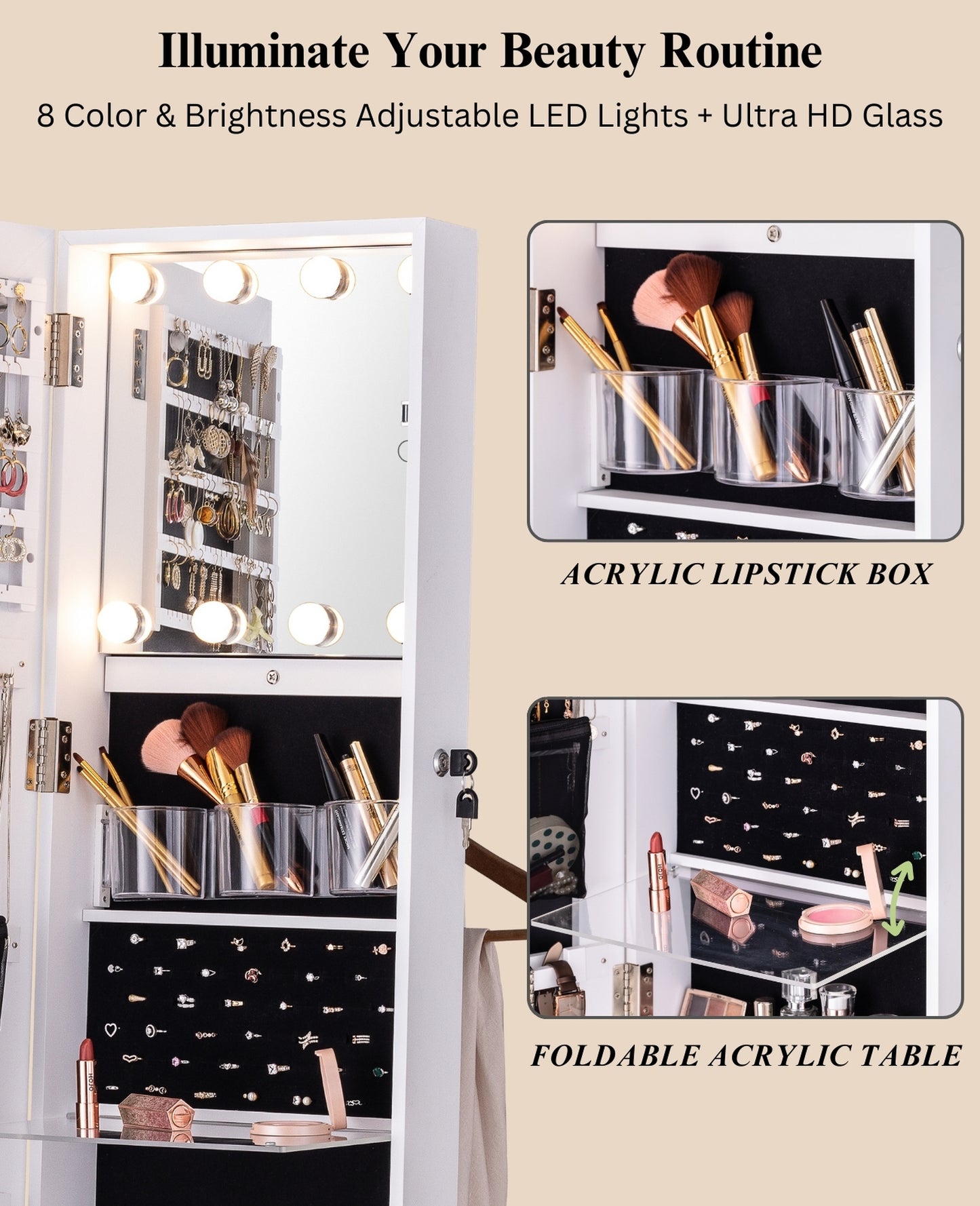 Illuminate Your Beauty Routine

8 Color & Brightness Adjustable LED Lights + Ultra HD Glass

ACRYLIC LIPSTICK BOX

FOLDABLE ACRYLIC TABLE