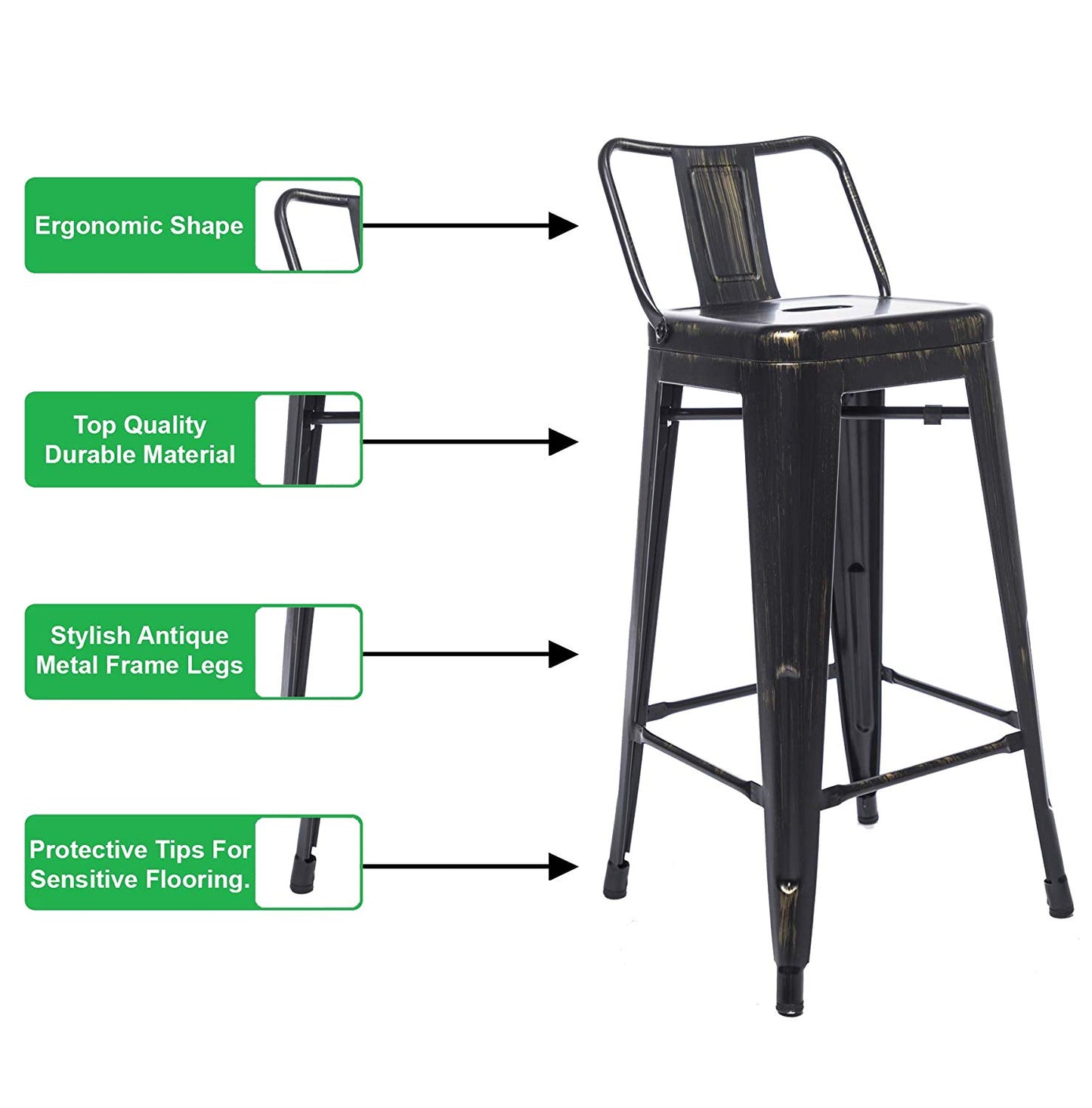 Ergonomic Shape

Top Quality Durable Material

Stylish Antique Metal Frame Legs

Protective Tips For Sensitive Flooring.