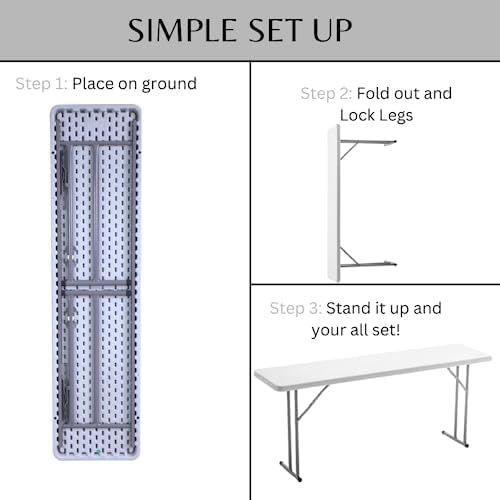 SIMPLE SET UP

Step 1: Place on ground

Step 2: Fold out and Lock Legs

Step 3: Stand it up and your all set!